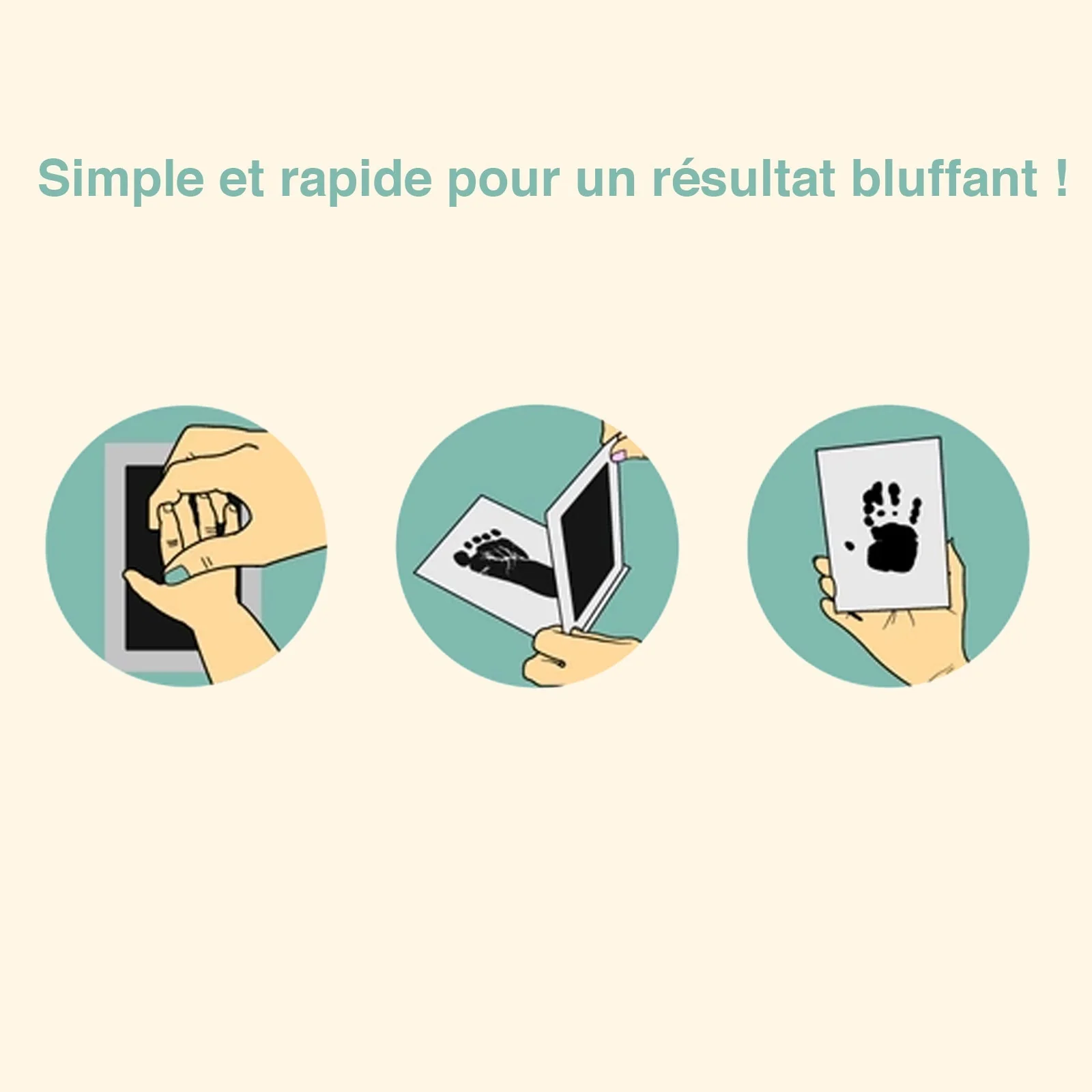 Simple et rapide pour un résultat bluffant !